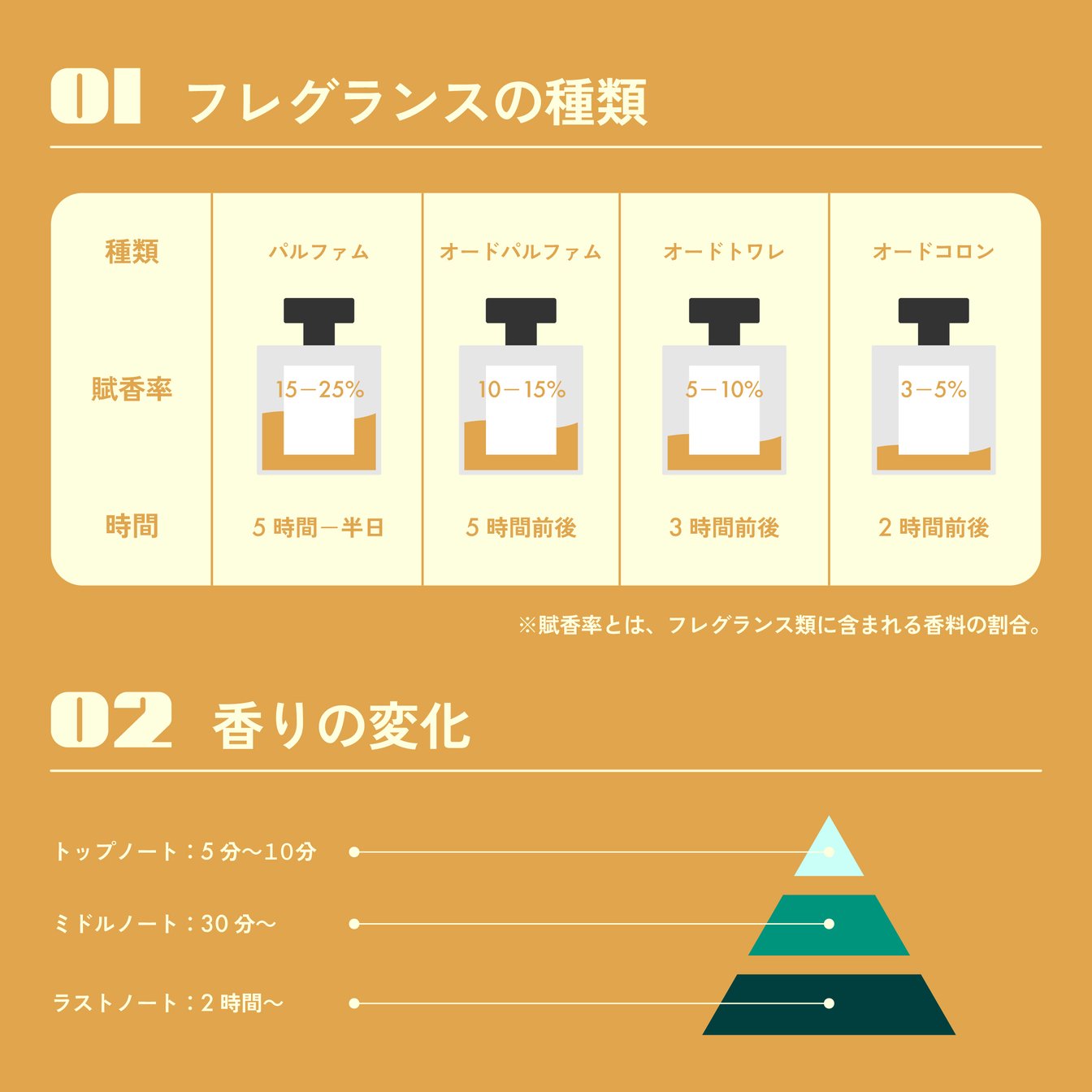 01 フレグランスの種類

| 種類 | パルファム | オードパルファム | オードトワレ | オードコロン |
|---|---|---|---|---|
| 賦香率 | 15－25% | 10－15% | 5－10% | 3－5% |
| 時間 | 5 時間－半日 | 5 時間前後 | 3 時間前後 | 2 時間前後 |

※賦香率とは、フレグランス類に含まれる香料の割合。

02 香りの変化

トップノート：5 分～10分

ミドルノート：30 分～

ラストノート：2 時間～