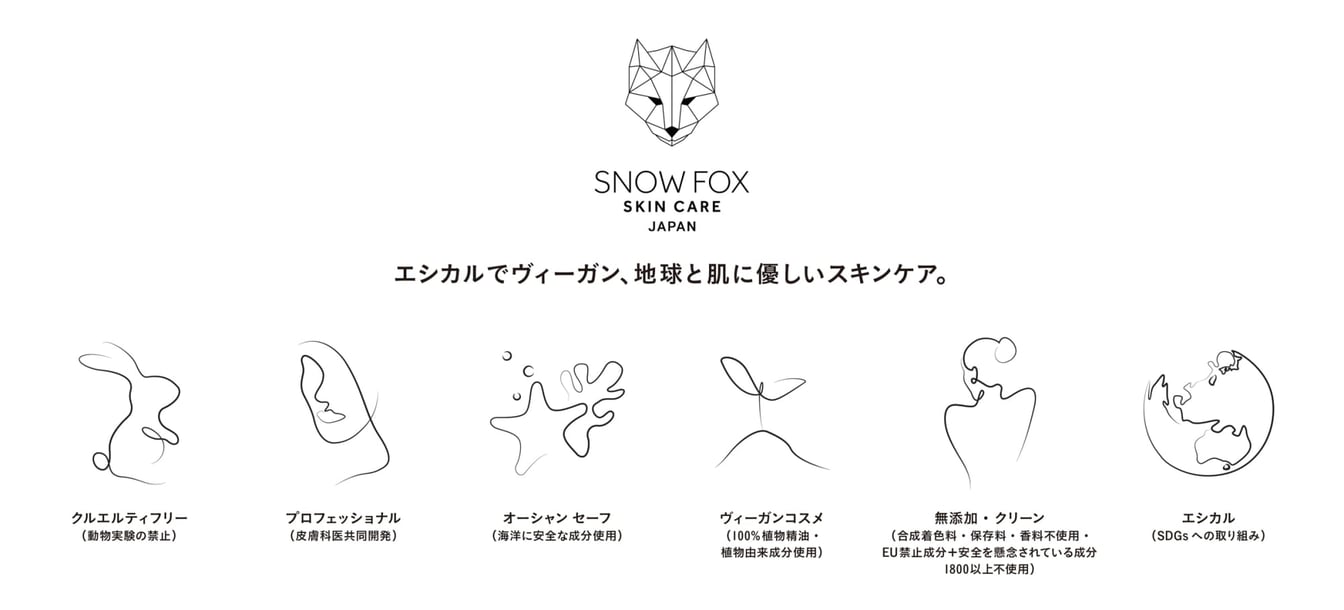 SNOW FOX
SKIN CARE
JAPAN

エシカルでヴィーガン、地球と肌に優しいスキンケア。

クルエルティフリー
（動物実験の禁止）

プロフェッショナル
（皮膚科医共同開発）

オーシャン セーフ
（海洋に安全な成分使用）

ヴィーガンコスメ
（100%植物精油・植物由来成分使用）

無添加・クリーン
（合成着色料・保存料・香料不使用・EU禁止成分＋安全を懸念されている成分1800以上不使用）

エシカル
（SDGsへの取り組み）