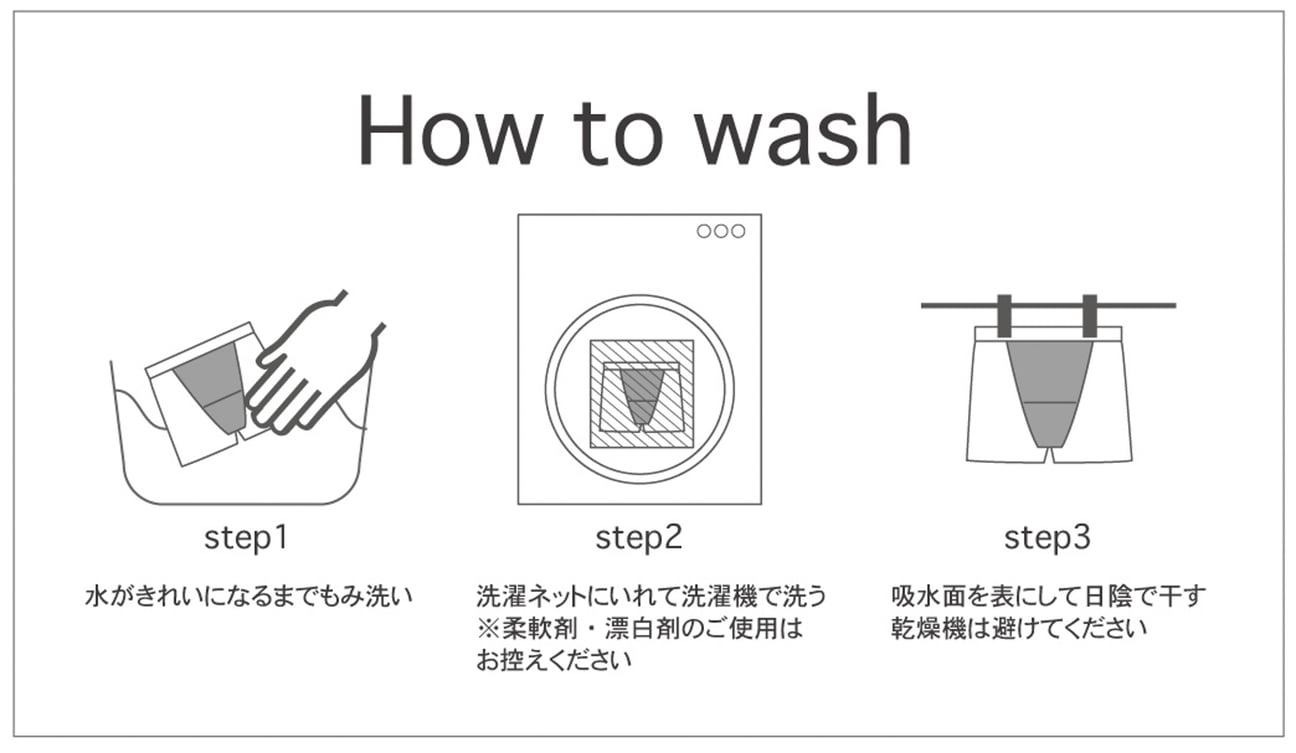 How to wash

step1

水がきれいになるまでもみ洗い

step2

洗濯ネットにいれて洗濯機で洗う
※柔軟剤・漂白剤のご使用はお控えください

step3

吸水面を表にして日陰で干す
乾燥機は避けてください